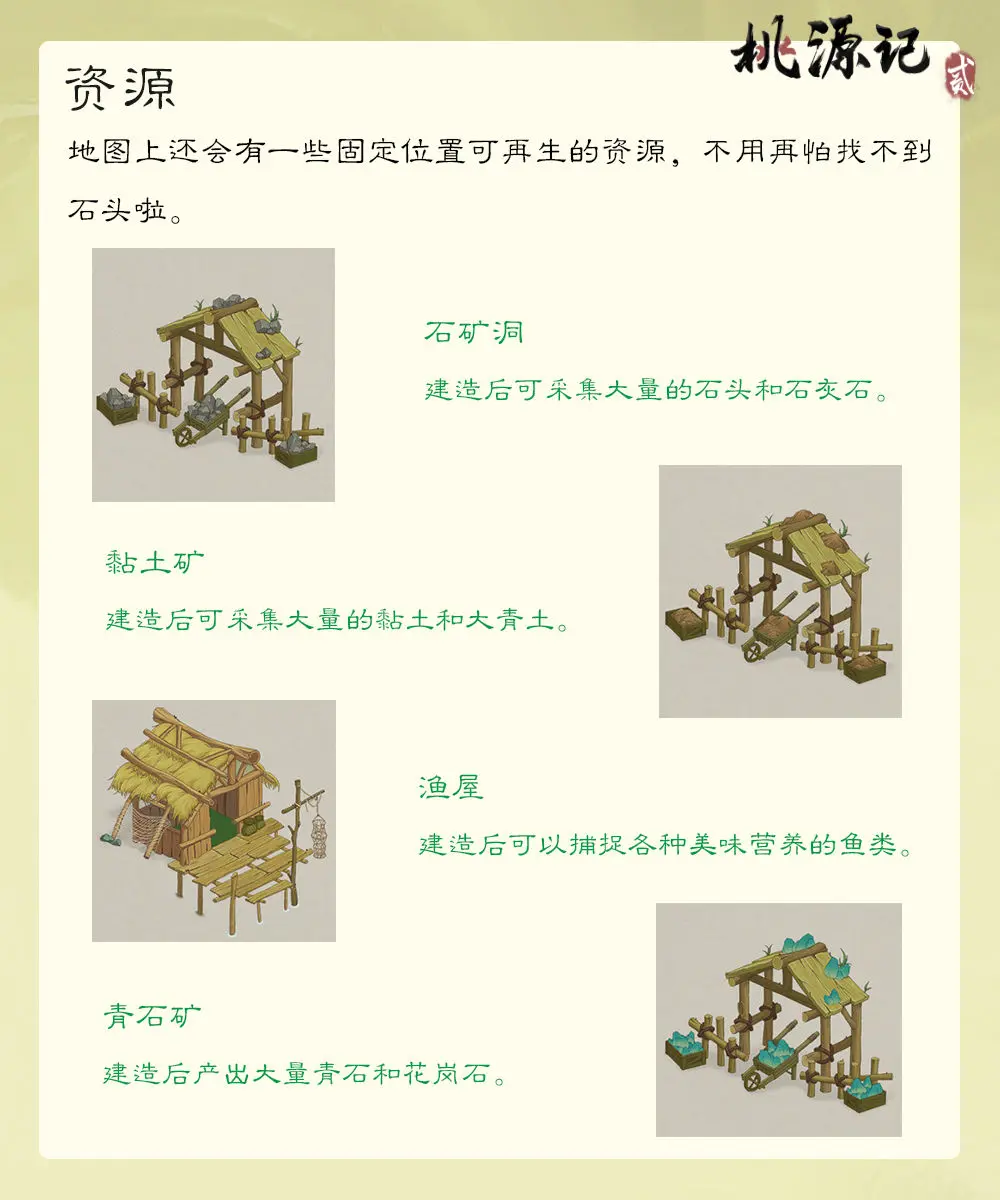 桃源记 贰

资源

地图上还会有一些固定位置可再生的资源，不用再怕找不到石头啦。

石矿洞

建造后可采集大量的石头和石灰石。

黏土矿

建造后可采集大量的黏土和大青土。

渔屋

建造后可以捕捉各种美味营养的鱼类。

青石矿

建造后产出大量青石和花岗石。